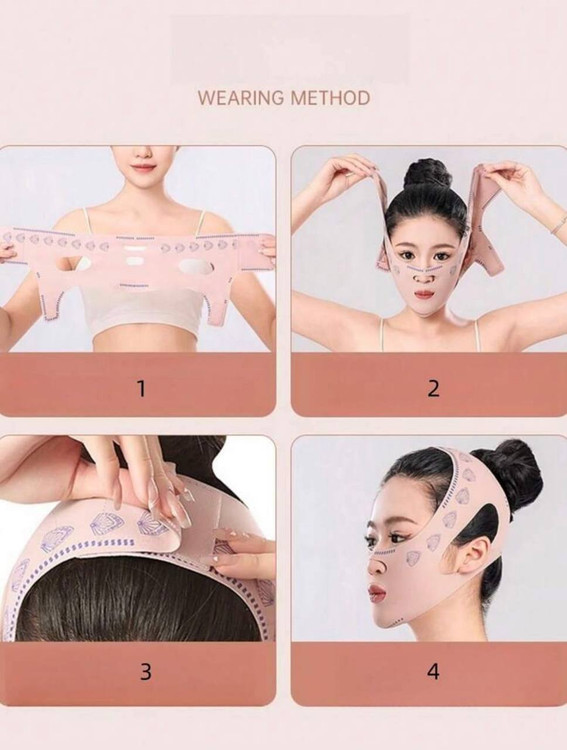 WEARING METHOD

1

2

3

4