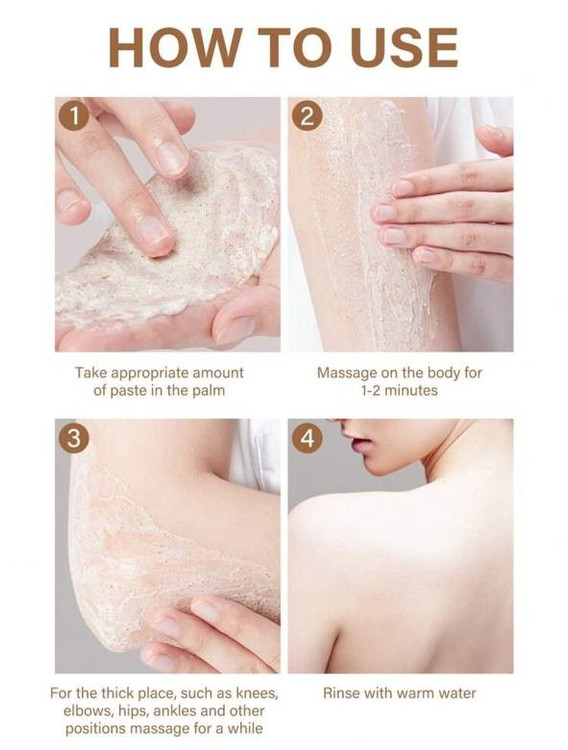 HOW TO USE

1

Take appropriate amount of paste in the palm

2

Massage on the body for 1-2 minutes

3

For the thick place, such as knees, elbows, hips, ankles and other positions massage for a while

4

Rinse with warm water