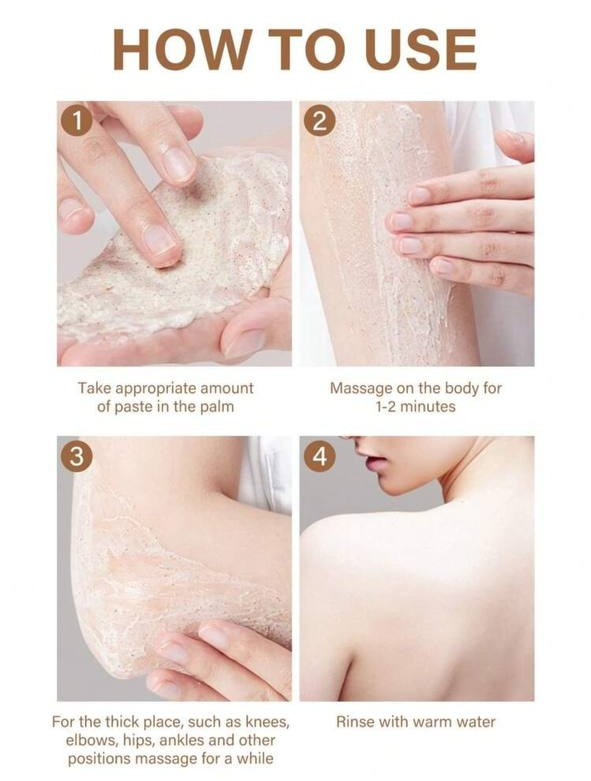 HOW TO USE

1

Take appropriate amount of paste in the palm

2

Massage on the body for 1-2 minutes

3

For the thick place, such as knees, elbows, hips, ankles and other positions massage for a while

4

Rinse with warm water