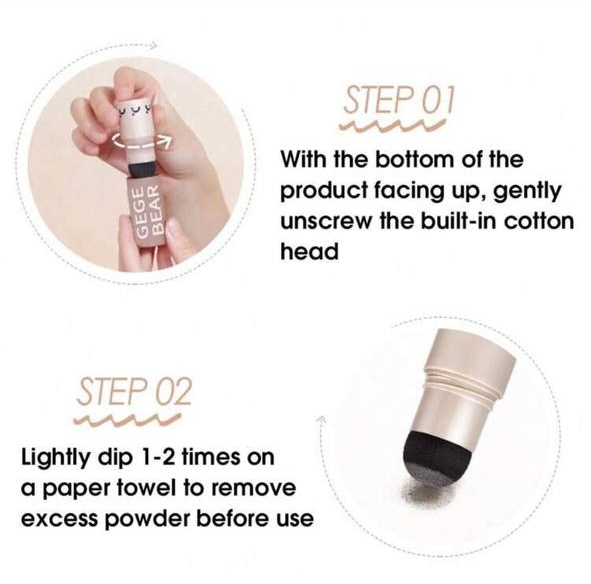 GEGE BEAR

STEP 01

With the bottom of the product facing up, gently unscrew the built-in cotton head

STEP 02

Lightly dip 1-2 times on a paper towel to remove excess powder before use