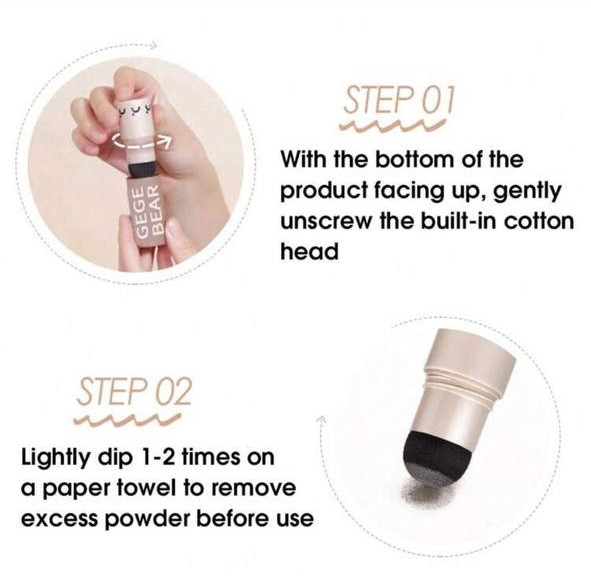 GEGE BEAR

STEP 01

With the bottom of the product facing up, gently unscrew the built-in cotton head

STEP 02

Lightly dip 1-2 times on a paper towel to remove excess powder before use